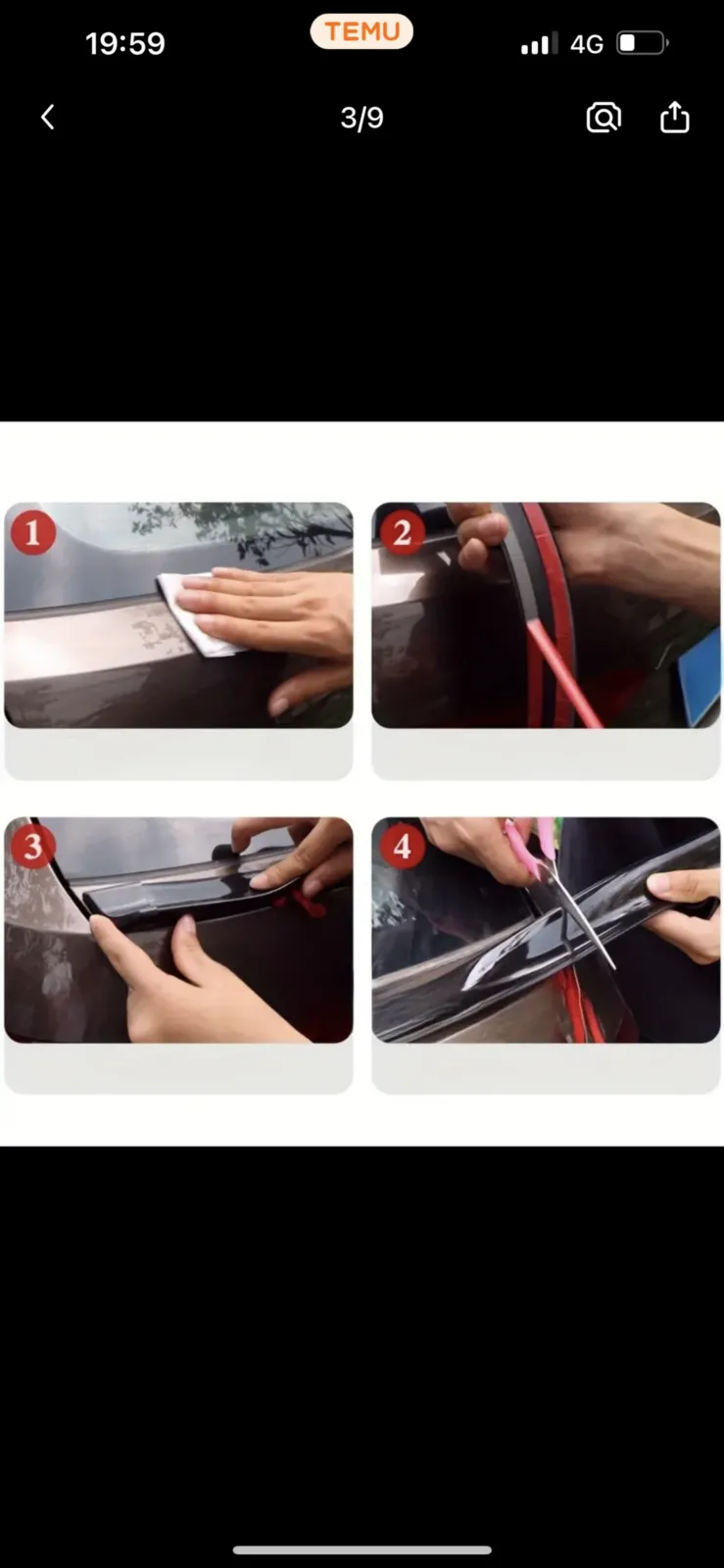 19:59
TEMU
4G
3/9
1
2
3
4